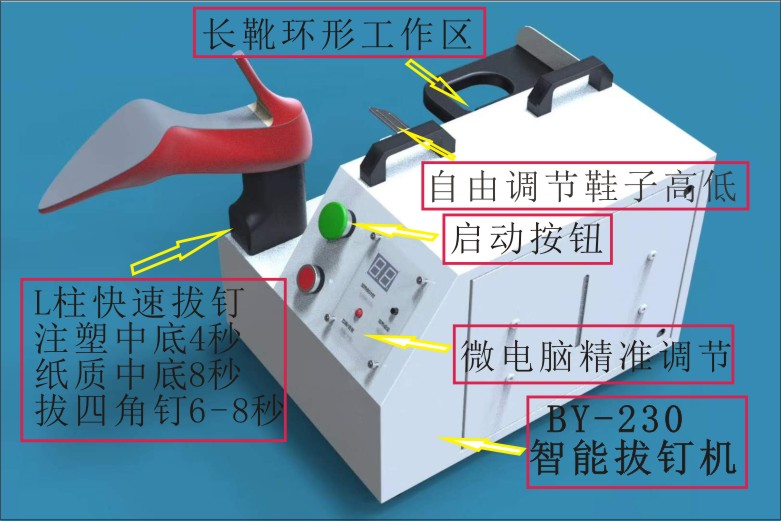 长靴环形工作区

自由调节鞋子高低

启动按钮

L柱快速拔钉
注塑中底4秒
纸质中底8秒
拔四角钉6-8秒

微电脑精准调节

BY-230
智能拔钉机