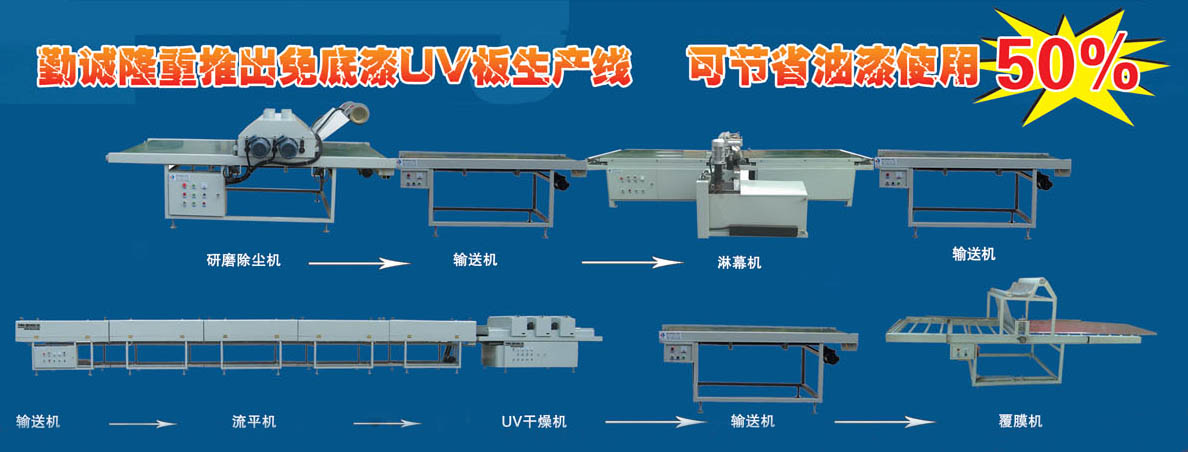 勤诚隆重推出免底漆UV板生产线 可节省油漆使用 50%

研磨除尘机 输送机 淋幕机 输送机

输送机 流平机 UV干燥机 输送机 覆膜机